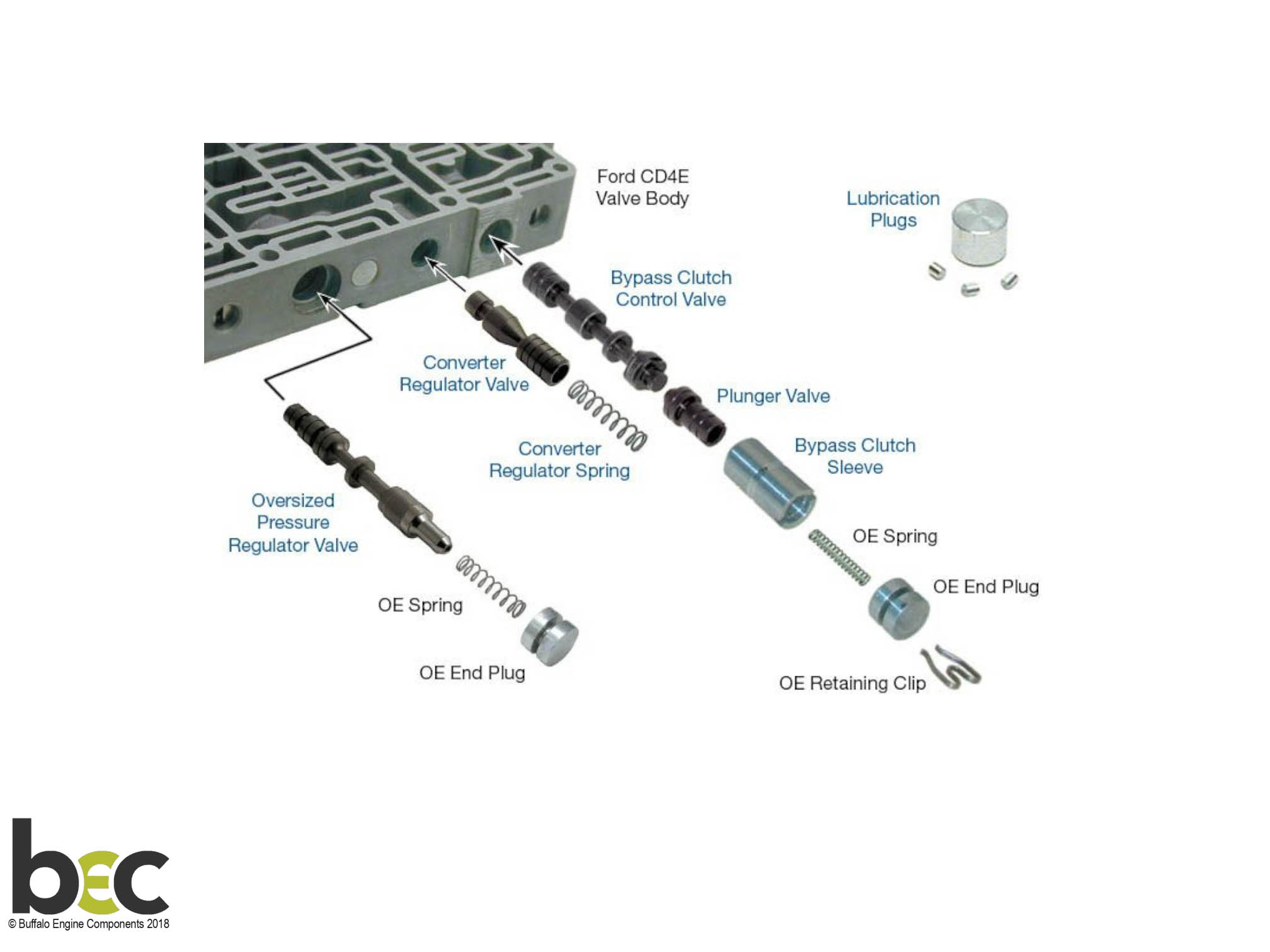 Ford CD4E Valve Body

Lubrication Plugs

Bypass Clutch Control Valve

Converter Regulator Valve

Plunger Valve

Converter Regulator Spring

Bypass Clutch Sleeve

Oversized Pressure Regulator Valve

OE Spring

OE End Plug

OE Spring

OE End Plug

OE Retaining Clip

bec

© Buffalo Engine Components 2018